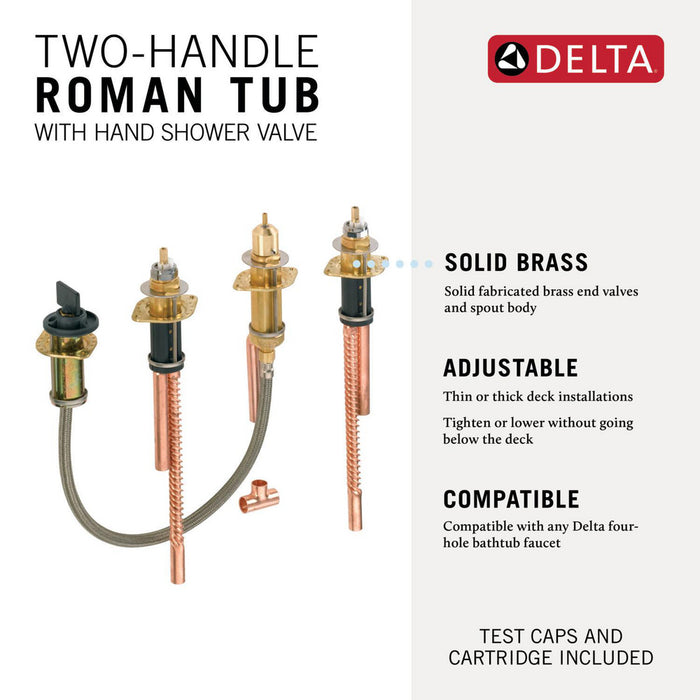 TWO-HANDLE
ROMAN TUB
WITH HAND SHOWER VALVE

DELTA

SOLID BRASS
Solid fabricated brass end valves and spout body

ADJUSTABLE
Thin or thick deck installations

Tighten or lower without going below the deck

COMPATIBLE
Compatible with any Delta four-hole bathtub faucet

TEST CAPS AND CARTRIDGE INCLUDED