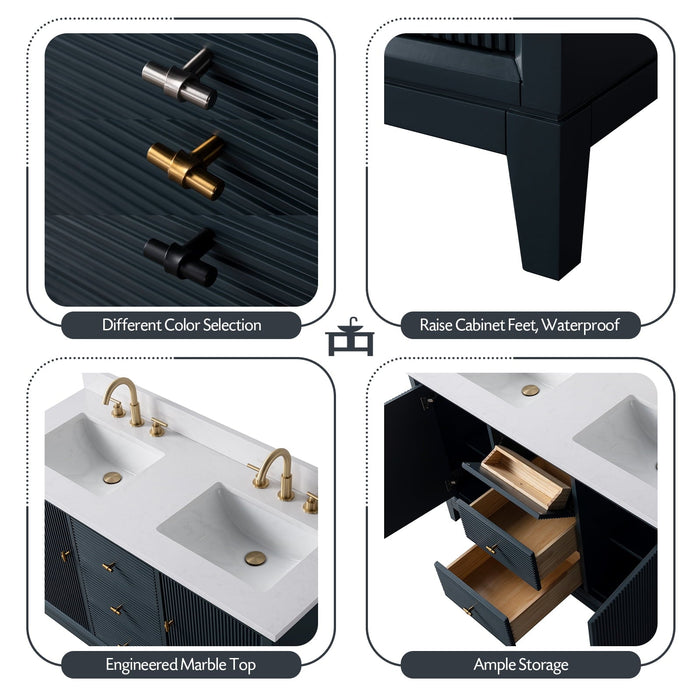 Different Color Selection

Raise Cabinet Feet, Waterproof

Engineered Marble Top

Ample Storage