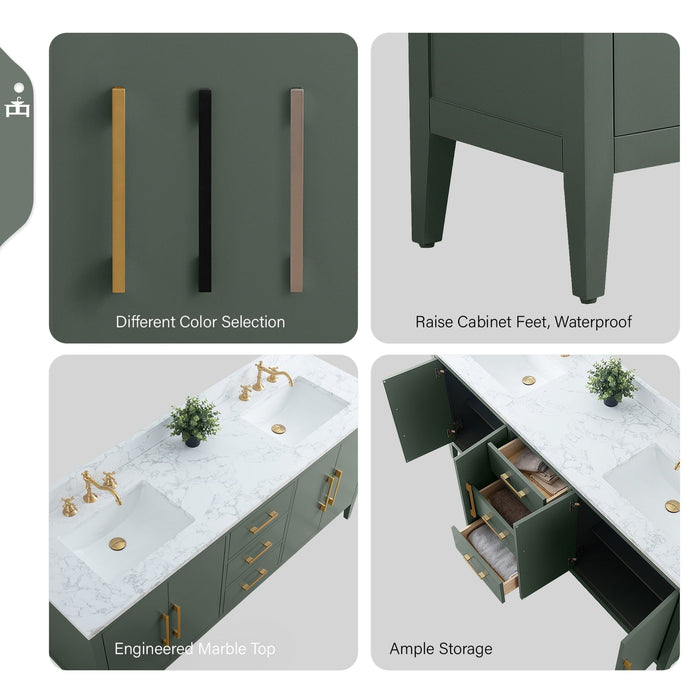 Different Color Selection

Raise Cabinet Feet, Waterproof

Engineered Marble Top

Ample Storage