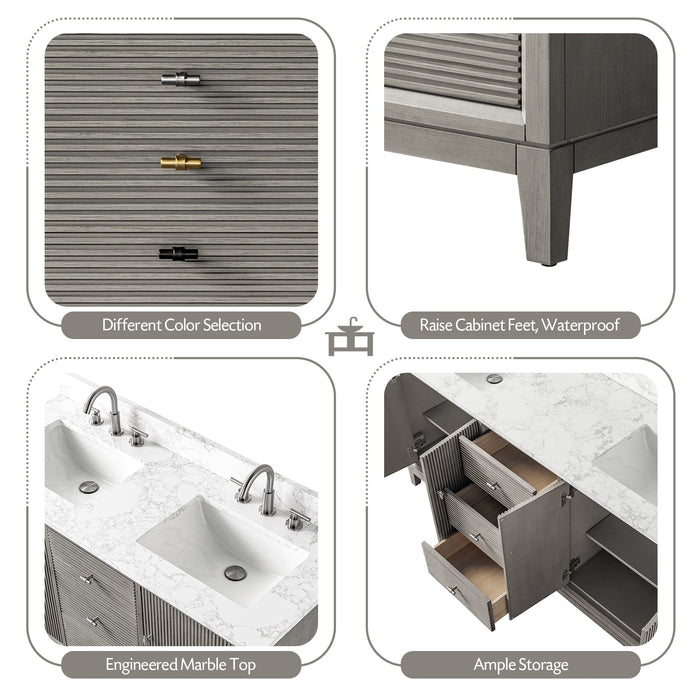 Different Color Selection

Raise Cabinet Feet, Waterproof

Engineered Marble Top

Ample Storage