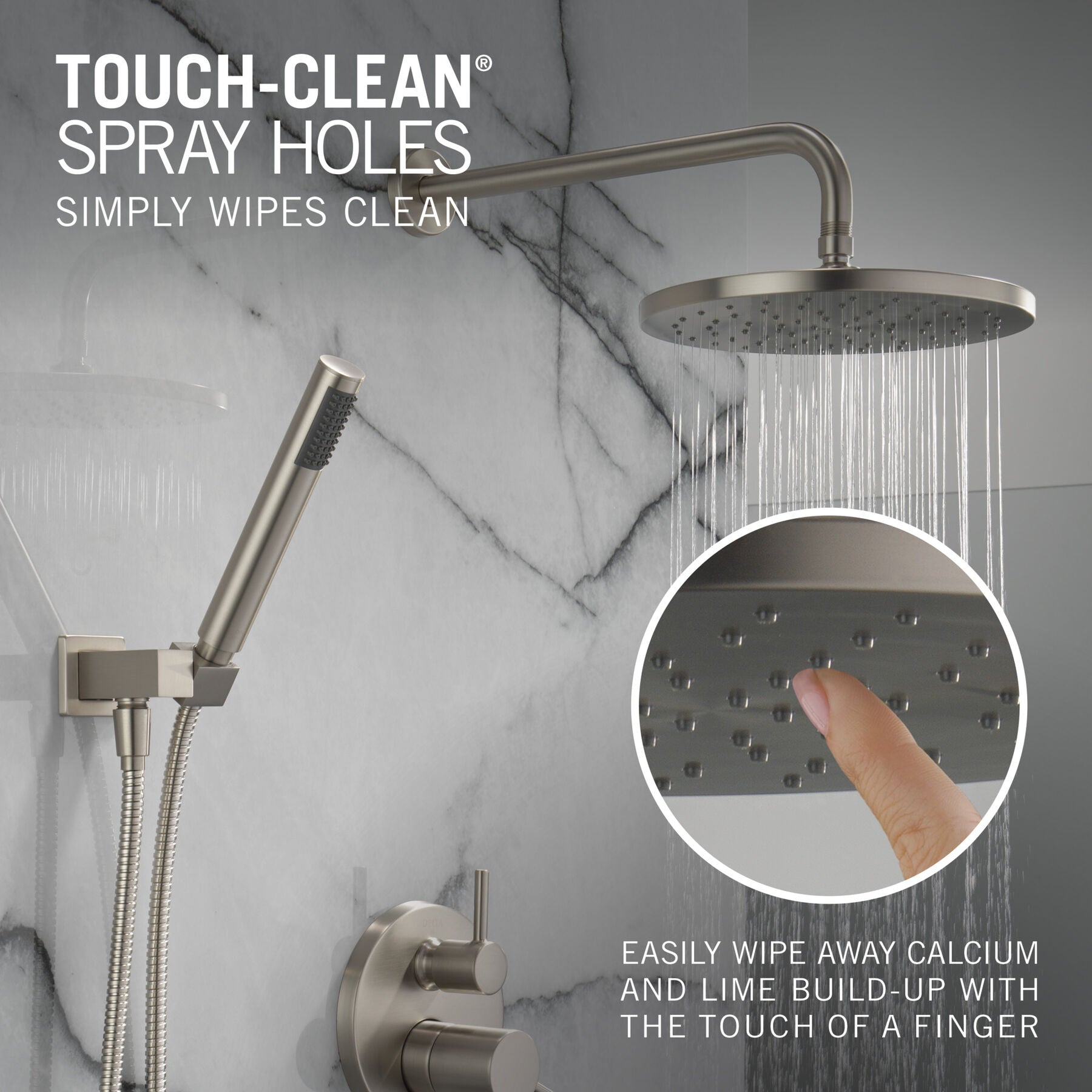 TOUCH-CLEAN®
SPRAY HOLES
SIMPLY WIPES CLEAN

EASILY WIPE AWAY CALCIUM AND LIME BUILD-UP WITH THE TOUCH OF A FINGER