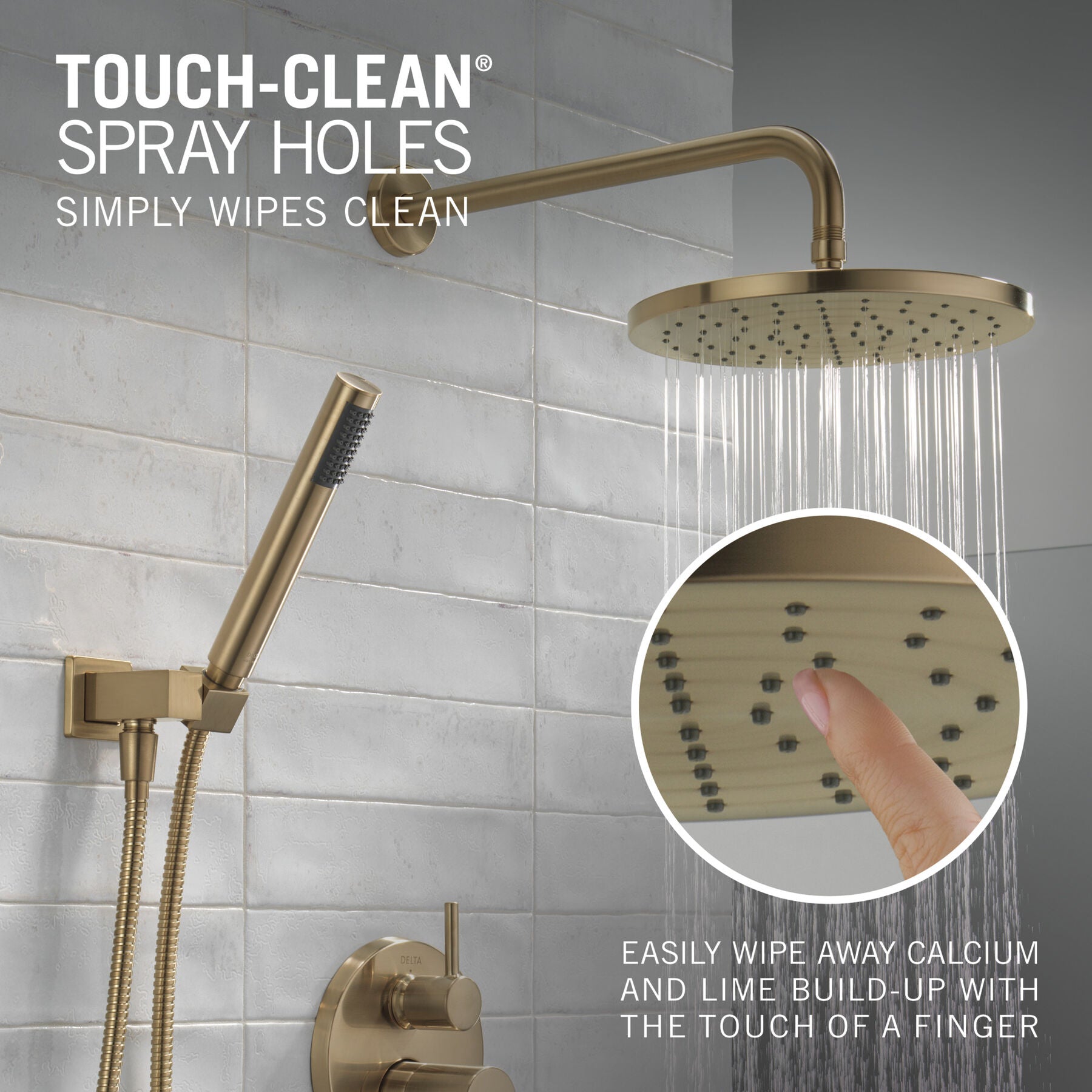 TOUCH-CLEAN®
SPRAY HOLES
SIMPLY WIPES CLEAN

DELTA

EASILY WIPE AWAY CALCIUM AND LIME BUILD-UP WITH THE TOUCH OF A FINGER