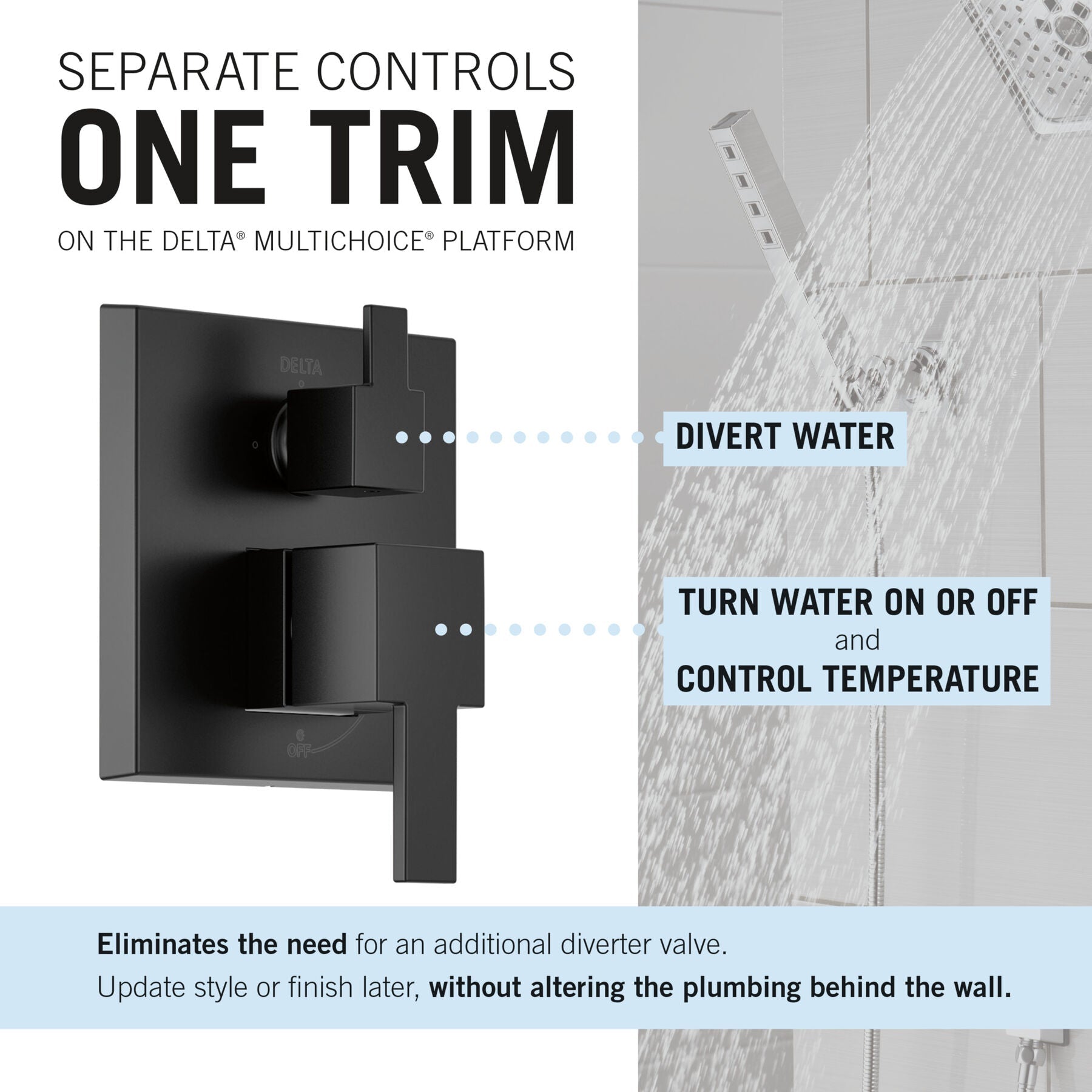 SEPARATE CONTROLS
ONE TRIM
ON THE DELTA® MULTICHOICE® PLATFORM

DELTA

OFF

DIVERT WATER

TURN WATER ON OR OFF
and
CONTROL TEMPERATURE

Eliminates the need for an additional diverter valve.
Update style or finish later, without altering the plumbing behind the wall.