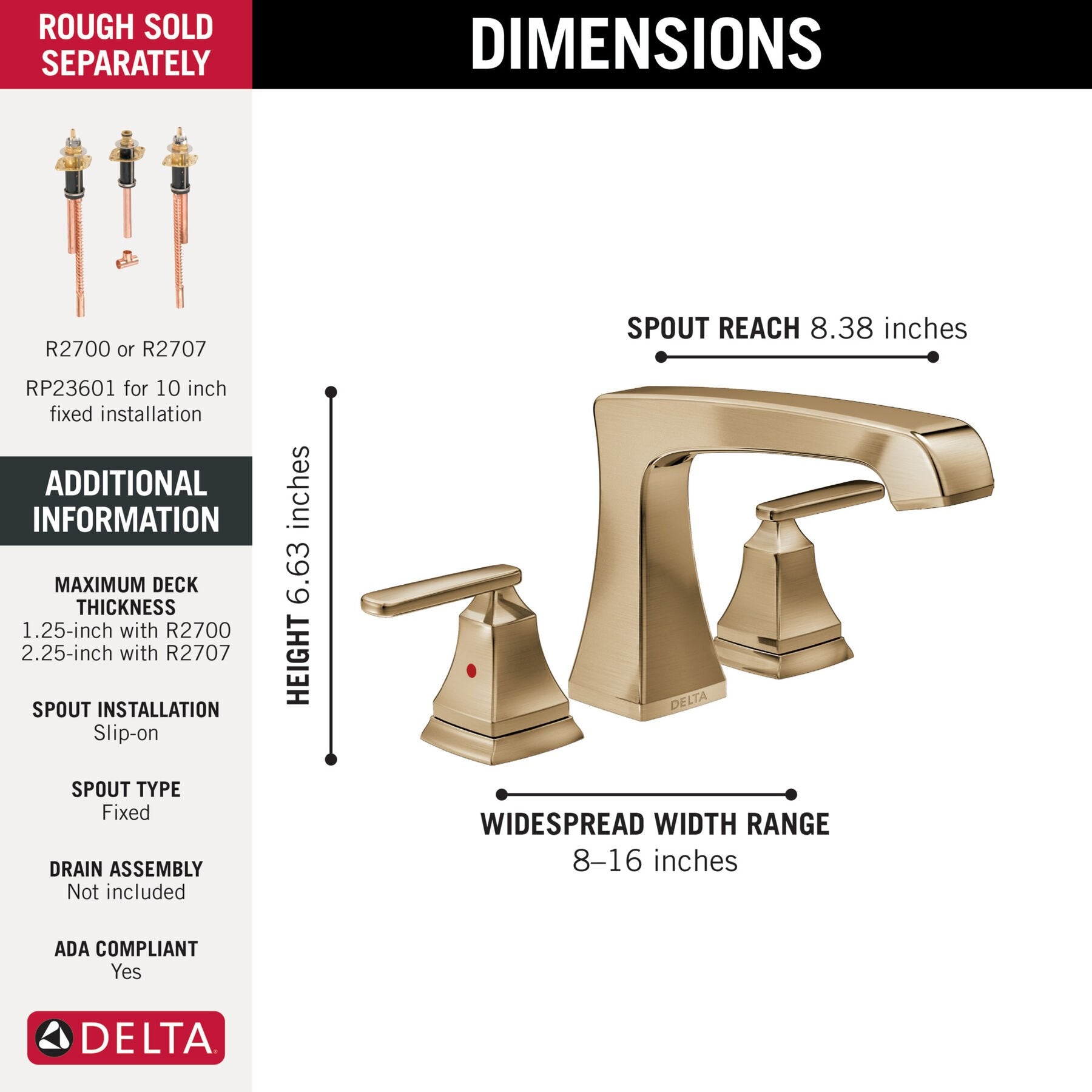 ROUGH SOLD SEPARATELY

R2700 or R2707

RP23601 for 10 inch fixed installation

ADDITIONAL INFORMATION

MAXIMUM DECK THICKNESS
1.25-inch with R2700
2.25-inch with R2707

SPOUT INSTALLATION
Slip-on

SPOUT TYPE
Fixed

DRAIN ASSEMBLY
Not included

ADA COMPLIANT
Yes

DELTA

DIMENSIONS

SPOUT REACH 8.38 inches

HEIGHT 6.63 inches

DELTA

WIDESPREAD WIDTH RANGE
8–16 inches