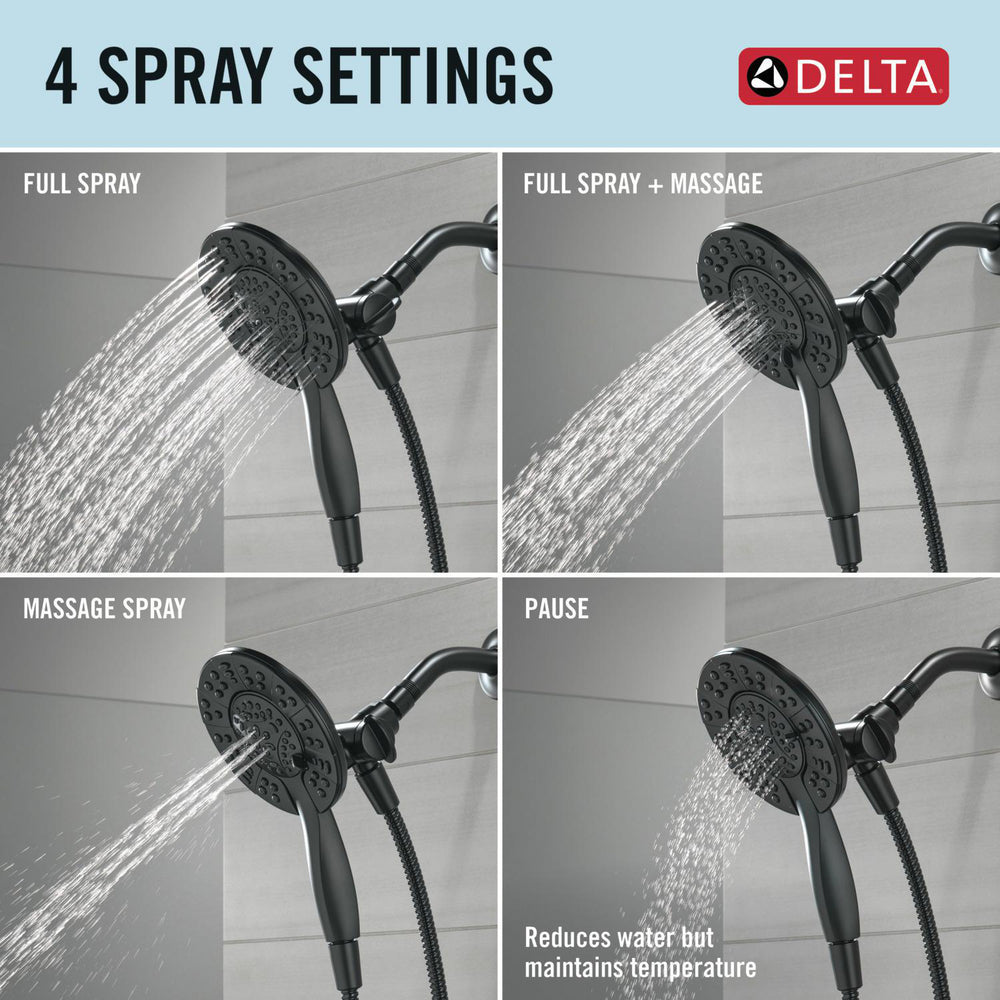 4 SPRAY SETTINGS

DELTA

FULL SPRAY

FULL SPRAY + MASSAGE

MASSAGE SPRAY

PAUSE

Reduces water but maintains temperature