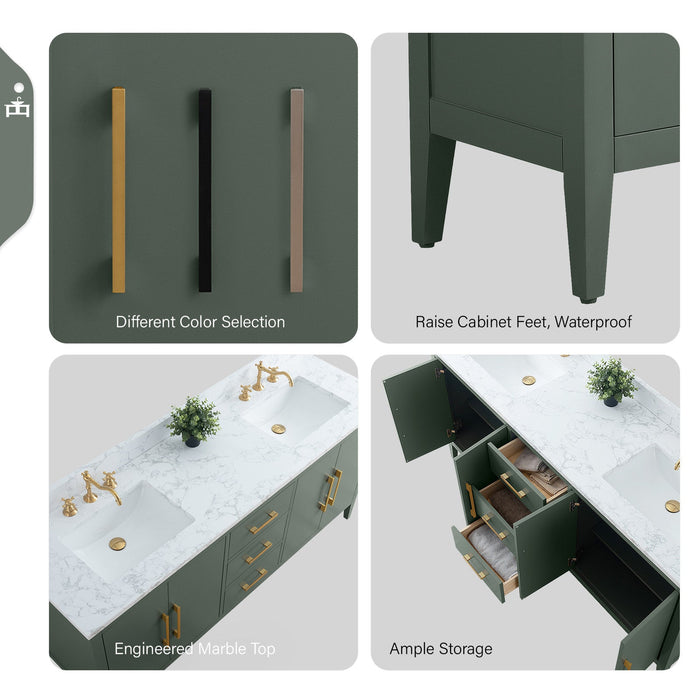 Different Color Selection

Raise Cabinet Feet, Waterproof

Engineered Marble Top

Ample Storage