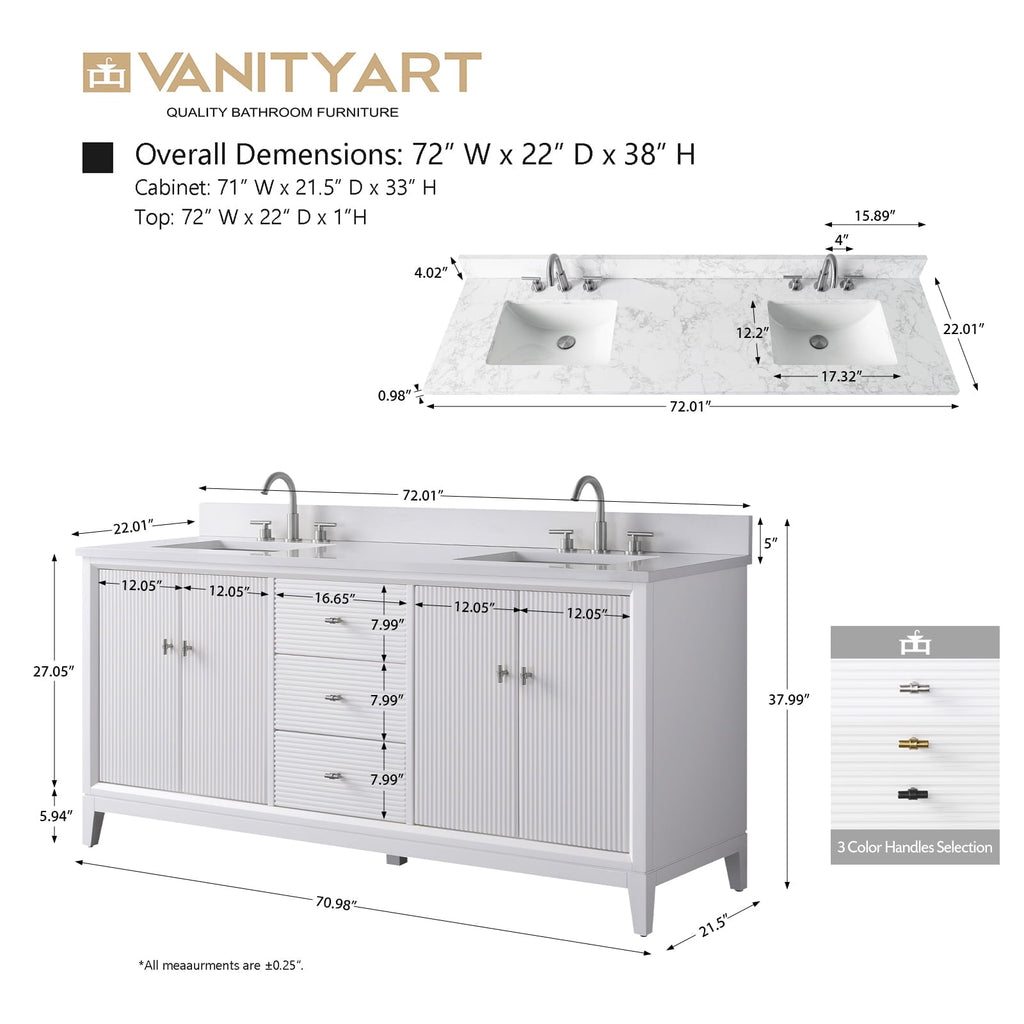 VANITYART
QUALITY BATHROOM FURNITURE

Overall Demensions: 72″ W x 22″ D x 38″ H
Cabinet: 71″ W x 21.5″ D x 33″ H
Top: 72″ W x 22″ D x 1″H

15.89″
4″
4.02″
12.2″
22.01″
17.32″
0.98″
72.01″

72.01″
22.01″
5″
12.05″
12.05″
16.65″
12.05″
12.05″
7.99″
7.99″
7.99″
27.05″
37.99″
5.94″
70.98″
21.5″

3 Color Handles Selection

*All meaaurments are ±0.25″.