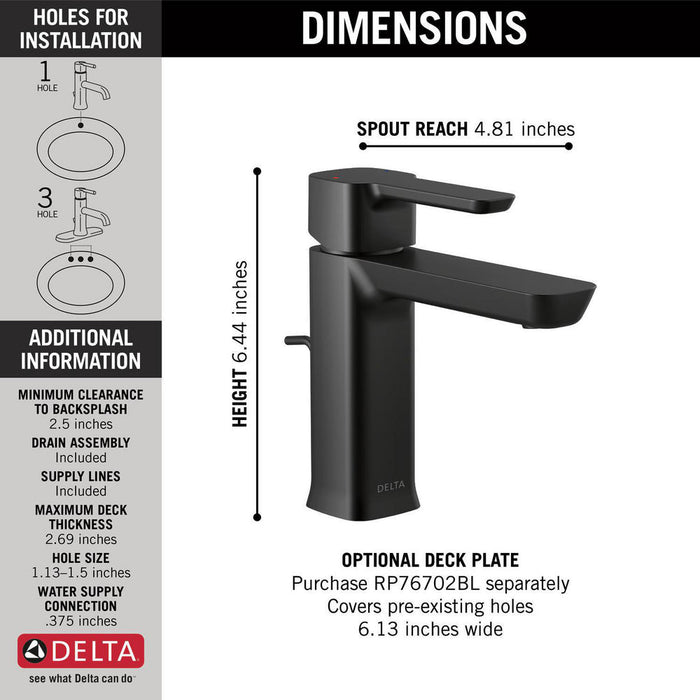 HOLES FOR INSTALLATION

1 HOLE

3 HOLE

ADDITIONAL INFORMATION

MINIMUM CLEARANCE TO BACKSPLASH
2.5 inches

DRAIN ASSEMBLY
Included

SUPPLY LINES
Included

MAXIMUM DECK THICKNESS
2.69 inches

HOLE SIZE
1.13–1.5 inches

WATER SUPPLY CONNECTION
.375 inches

DELTA
see what Delta can do

DIMENSIONS

SPOUT REACH 4.81 inches

HEIGHT 6.44 inches

DELTA

OPTIONAL DECK PLATE
Purchase RP76702BL separately
Covers pre-existing holes
6.13 inches wide