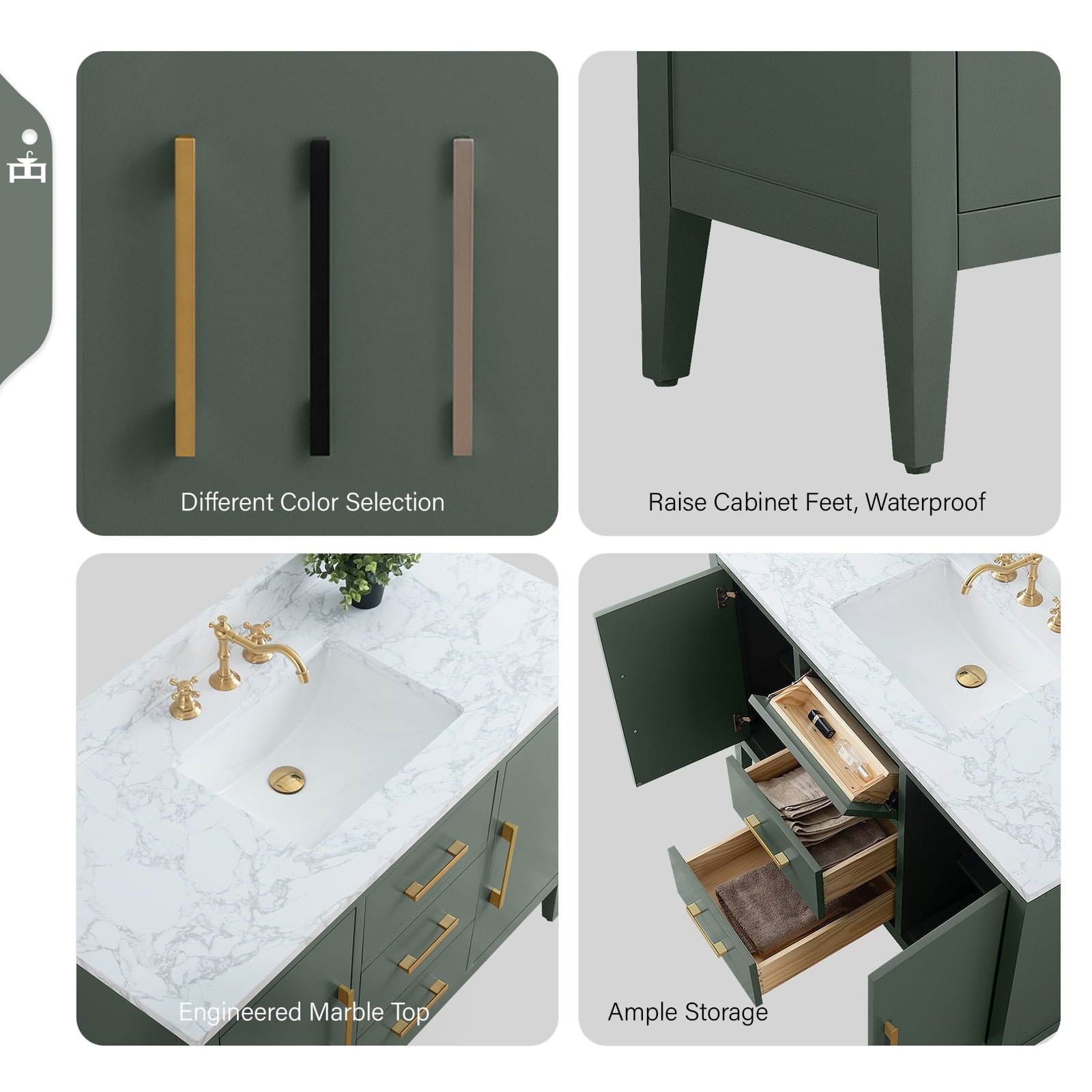 Different Color Selection

Raise Cabinet Feet, Waterproof

Engineered Marble Top

Ample Storage