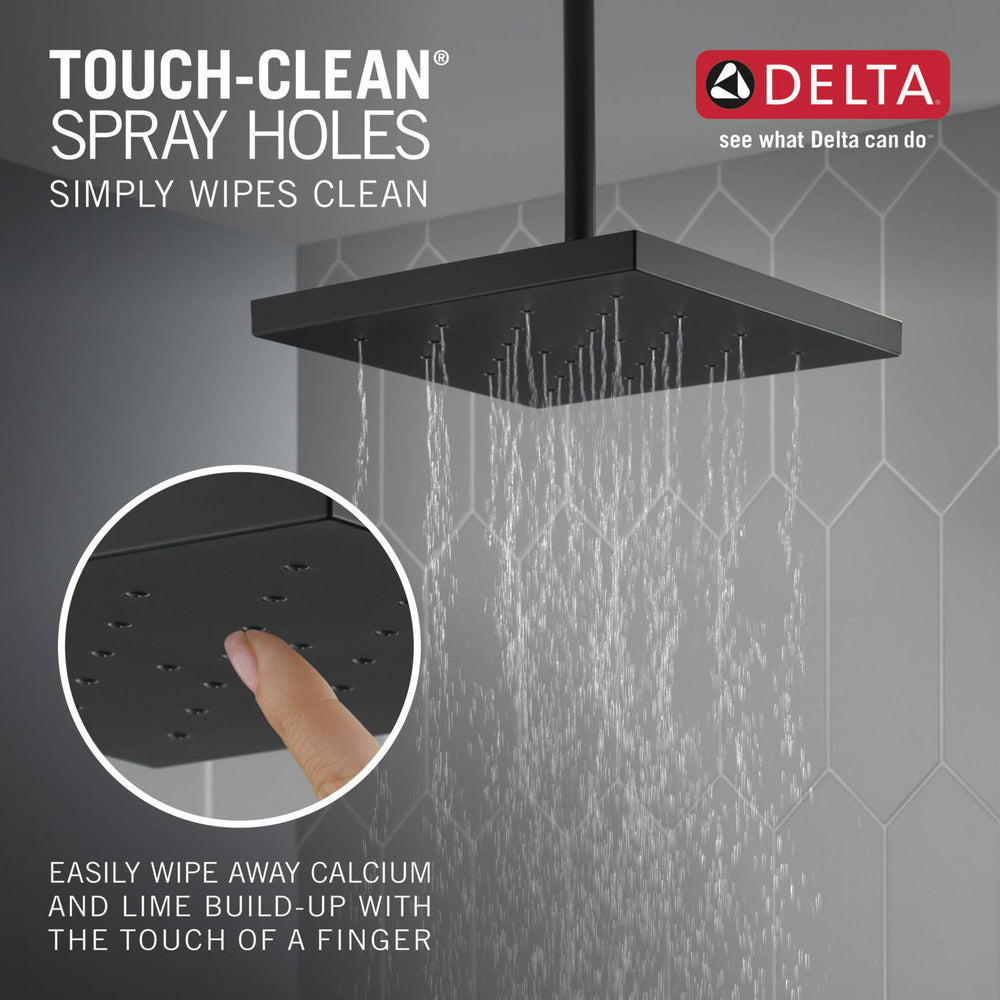 TOUCH-CLEAN®
SPRAY HOLES
SIMPLY WIPES CLEAN

DELTA
see what Delta can do™

EASILY WIPE AWAY CALCIUM AND LIME BUILD-UP WITH THE TOUCH OF A FINGER