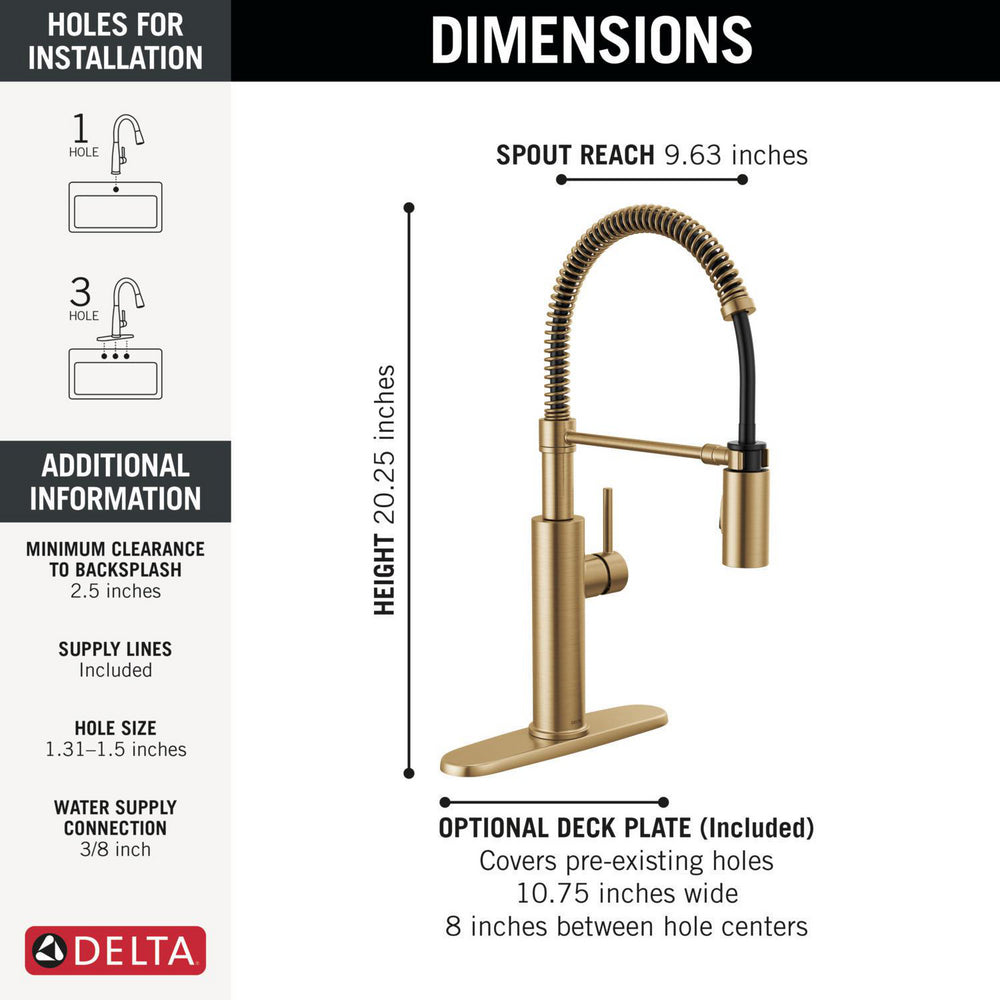 HOLES FOR INSTALLATION

1 HOLE

3 HOLE

ADDITIONAL INFORMATION

MINIMUM CLEARANCE TO BACKSPLASH
2.5 inches

SUPPLY LINES
Included

HOLE SIZE
1.31–1.5 inches

WATER SUPPLY CONNECTION
3/8 inch

DELTA

DIMENSIONS

SPOUT REACH 9.63 inches

HEIGHT 20.25 inches

OPTIONAL DECK PLATE (Included)
Covers pre-existing holes
10.75 inches wide
8 inches between hole centers